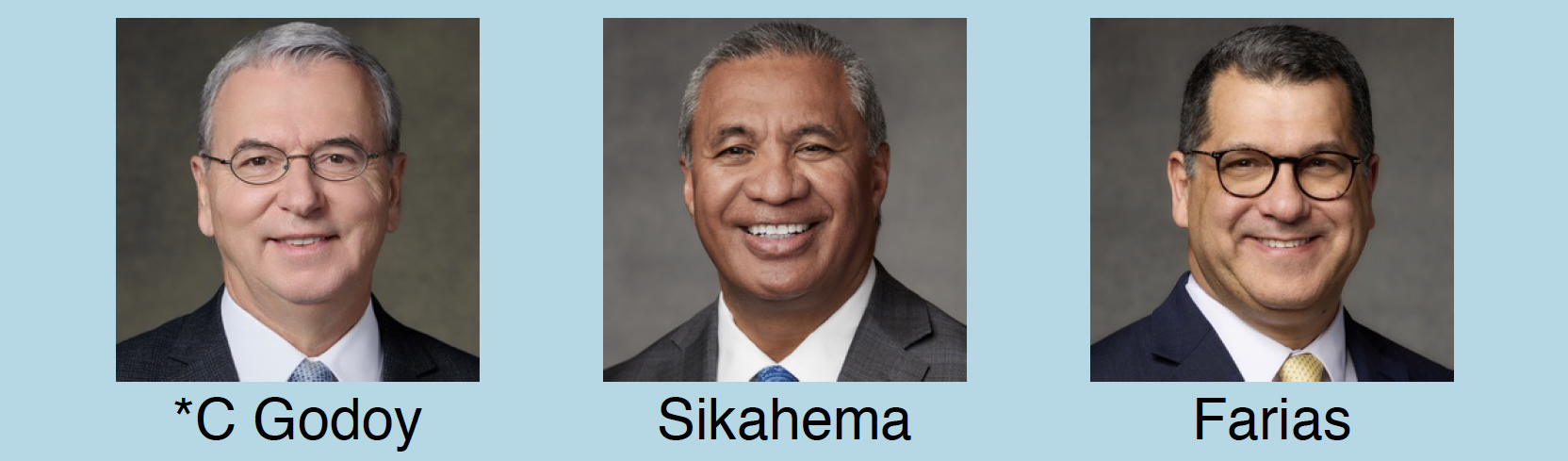 *C Godoy

Sikahema

Farias