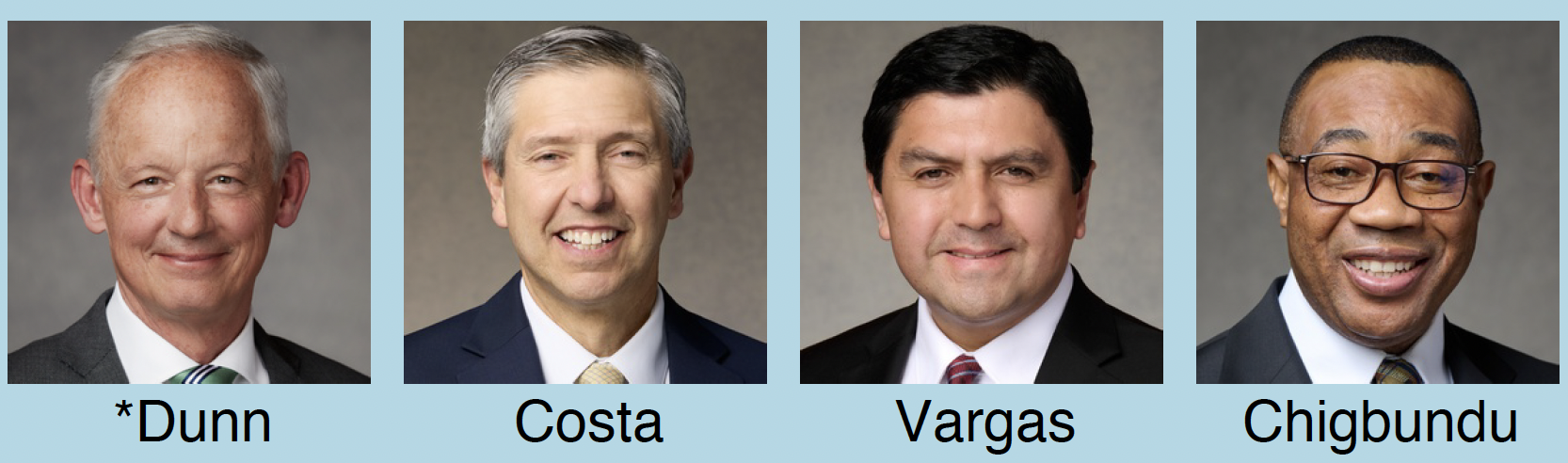 *Dunn

Costa

Vargas

Chigbundu