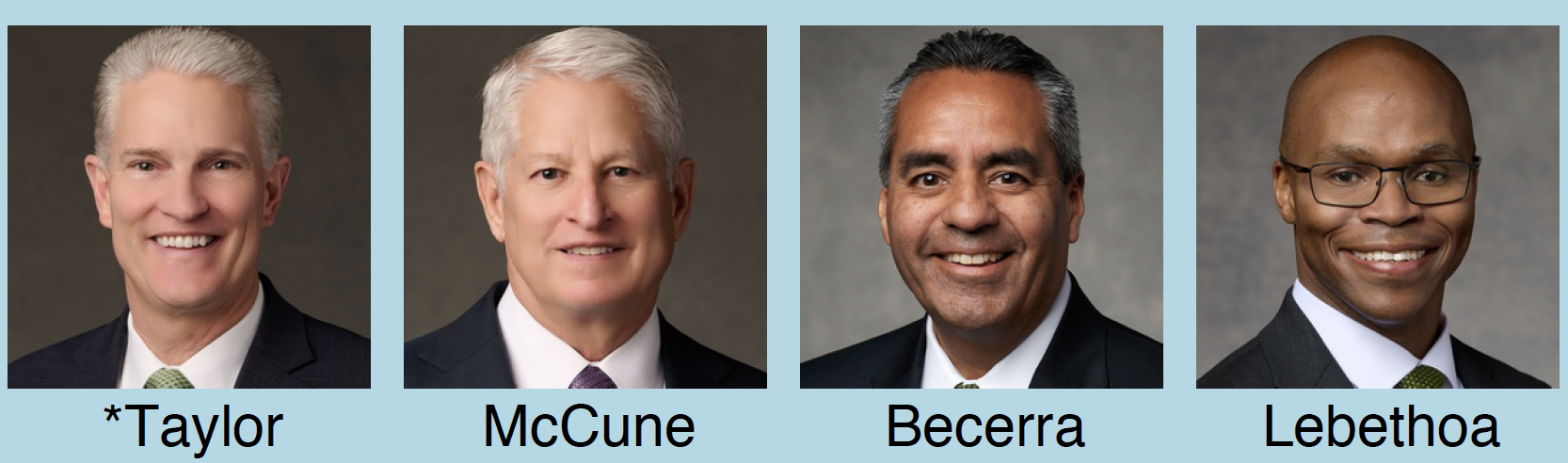 *Taylor McCune Becerra Lebethoa