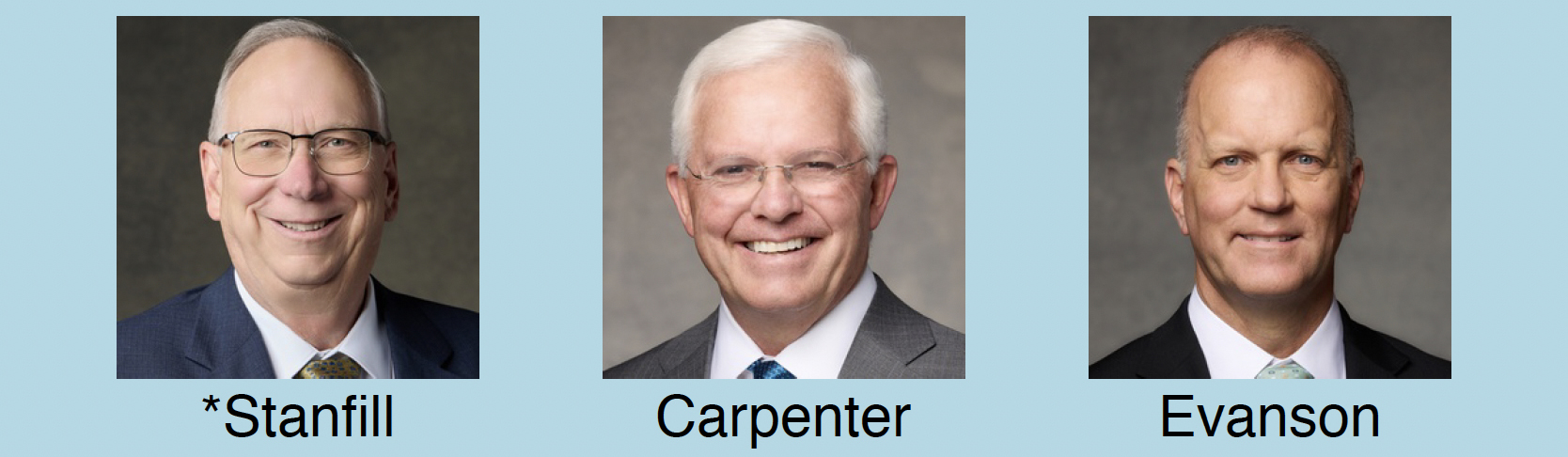 *Stanfill

Carpenter

Evanson