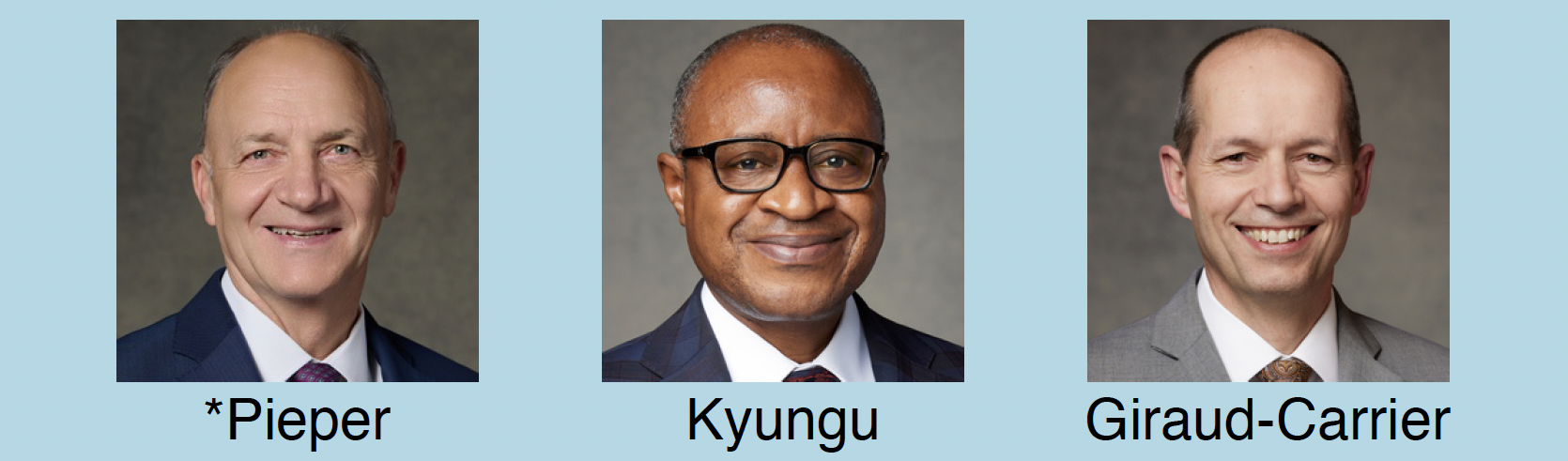 *Pieper

Kyungu

Giraud-Carrier