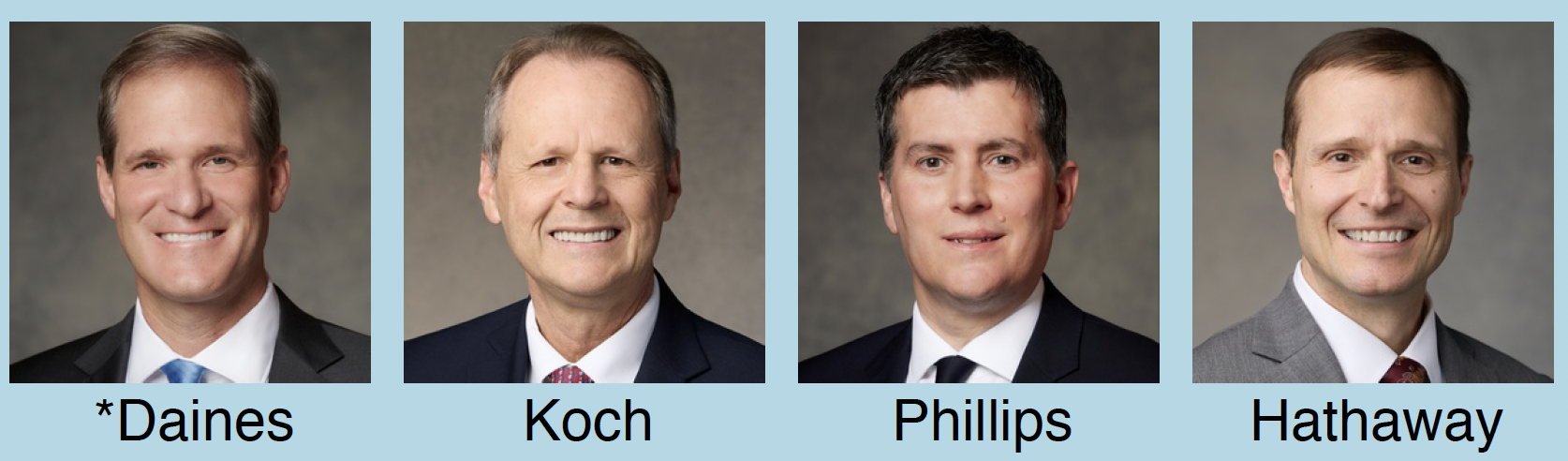 *Daines

Koch

Phillips

Hathaway