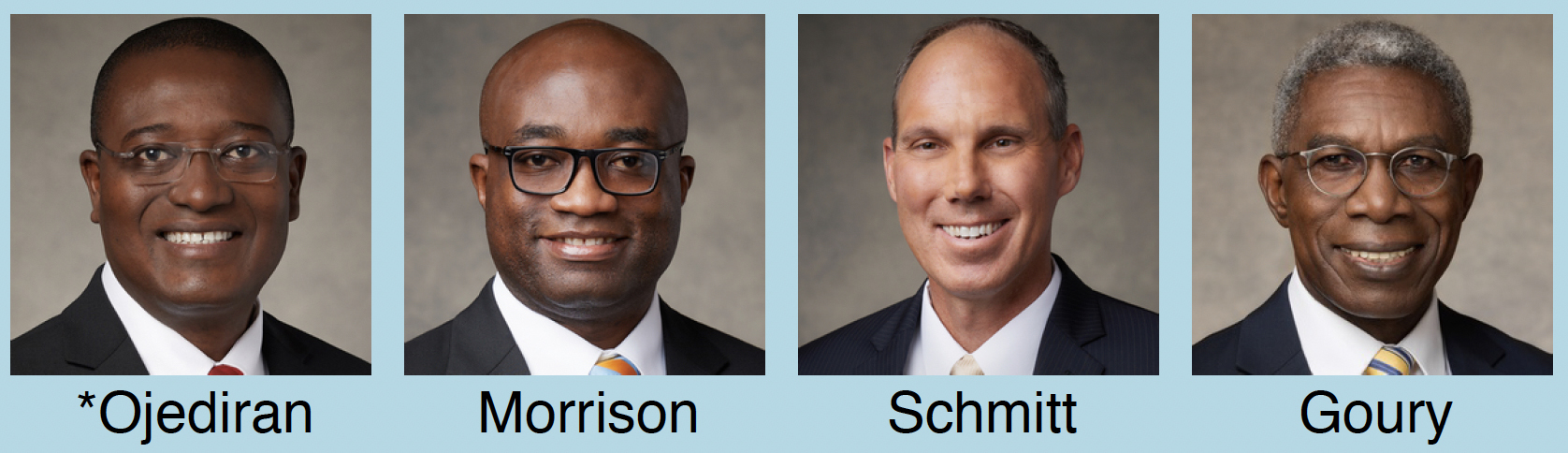 *Ojediran Morrison Schmitt Goury