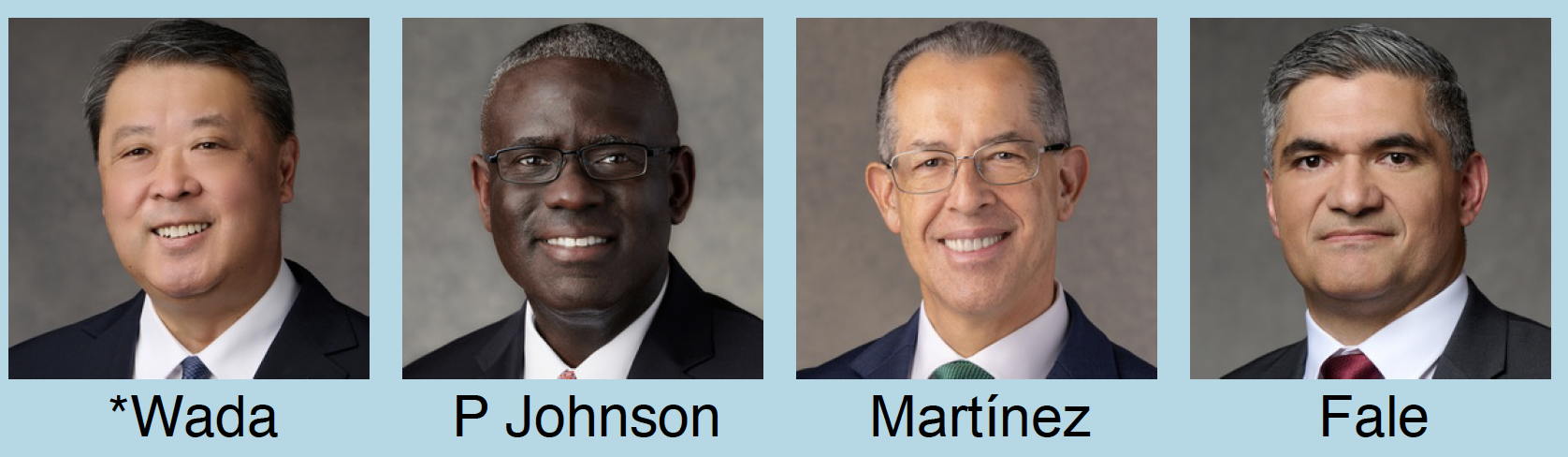 *Wada

P Johnson

Martínez

Fale